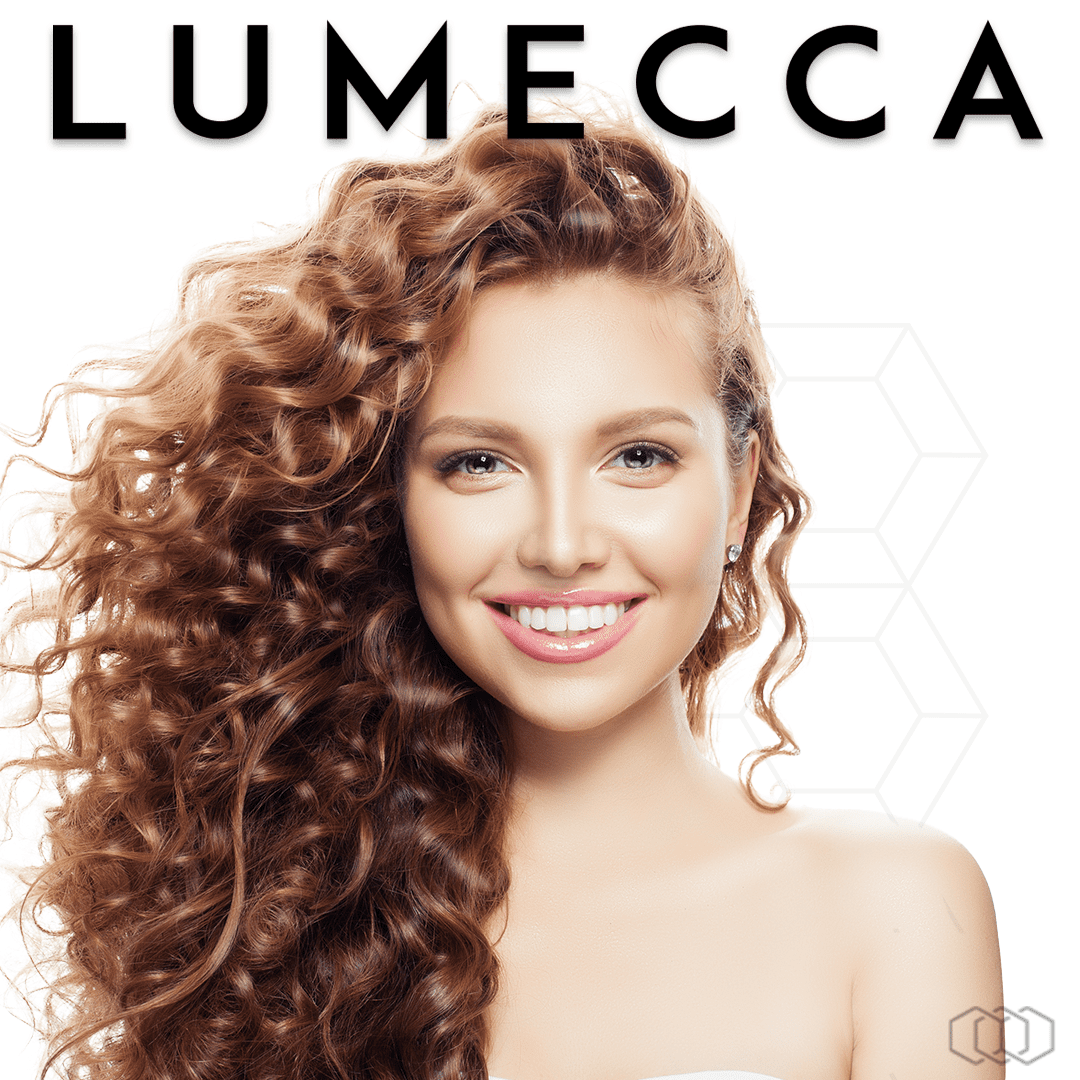 LUMECCA